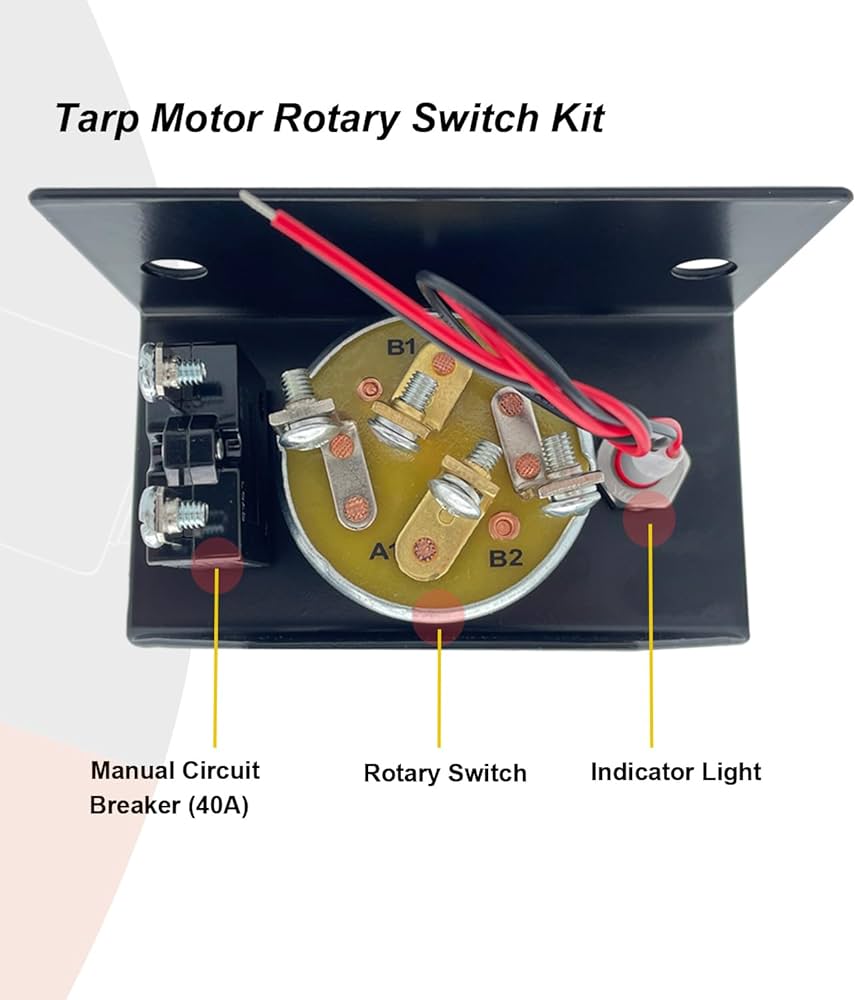 Tarp Motor Rotary Switch Kit

B1

A1

B2

Manual Circuit Breaker (40A)

Rotary Switch

Indicator Light